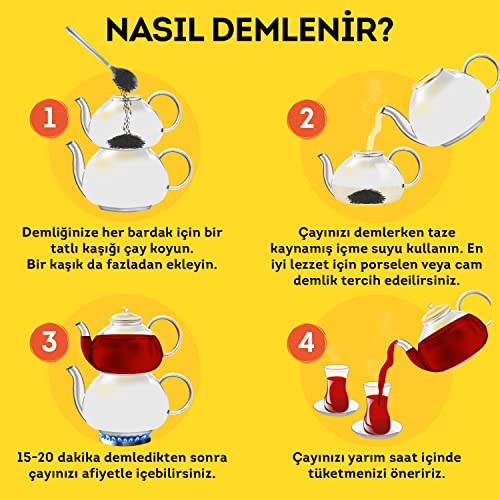 NASIL DEMLENİR?

1

Demliğinize her bardak için bir tatlı kaşığı çay koyun. Bir kaşık da fazladan ekleyin.

2

Çayınızı demlerken taze kaynamış içme suyu kullanın. En iyi lezzet için porselen veya cam demlik tercih edeilirsiniz.

3

15-20 dakika demledikten sonra çayınızı afiyetle içebilirsiniz.

4

Çayınızı yarım saat içinde tüketmenizi öneririz.